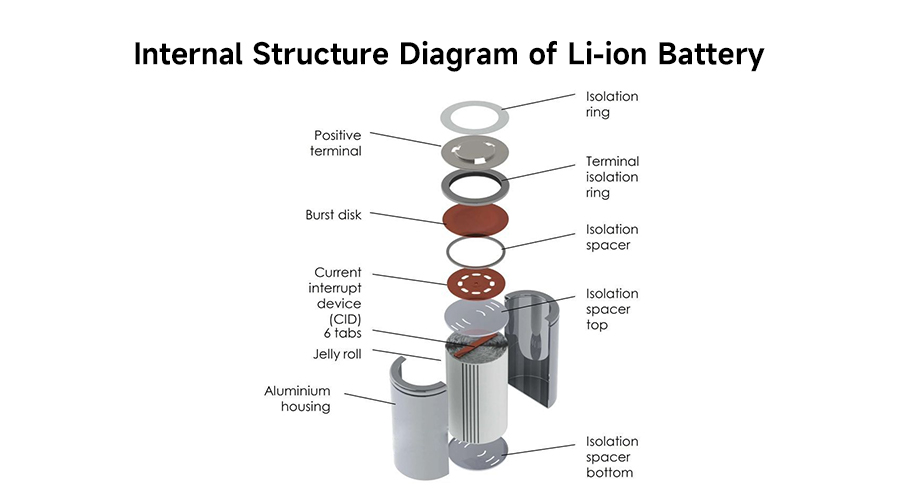 Internal Structure Diagram of Li-ion Battery

Positive terminal

Burst disk

Current interrupt device (CID)

6 tabs

Jelly roll

Aluminium housing

Isolation ring

Terminal isolation ring

Isolation spacer

Isolation spacer top

Isolation spacer bottom