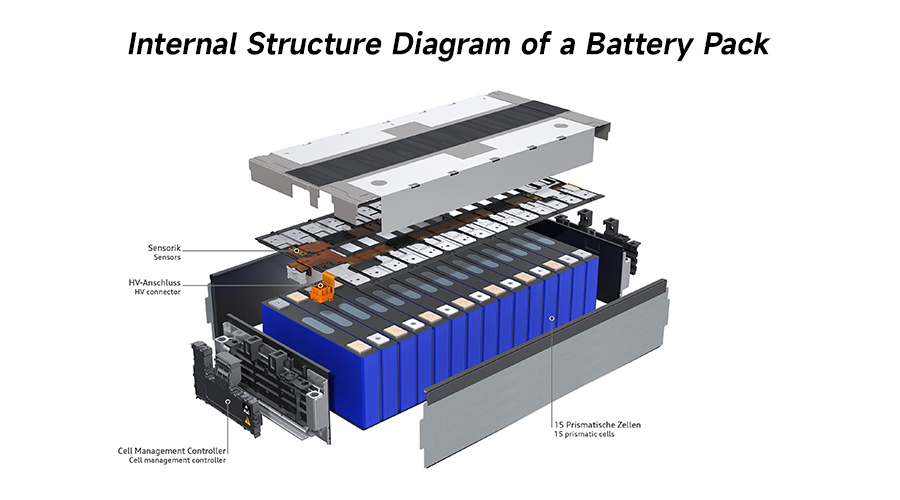 Internal Structure Diagram of a Battery Pack

Sensorik
Sensors

HV-Anschluss
HV connector

Cell Management Controller
Cell management controller

15 Prismatische Zellen
15 prismatic cells